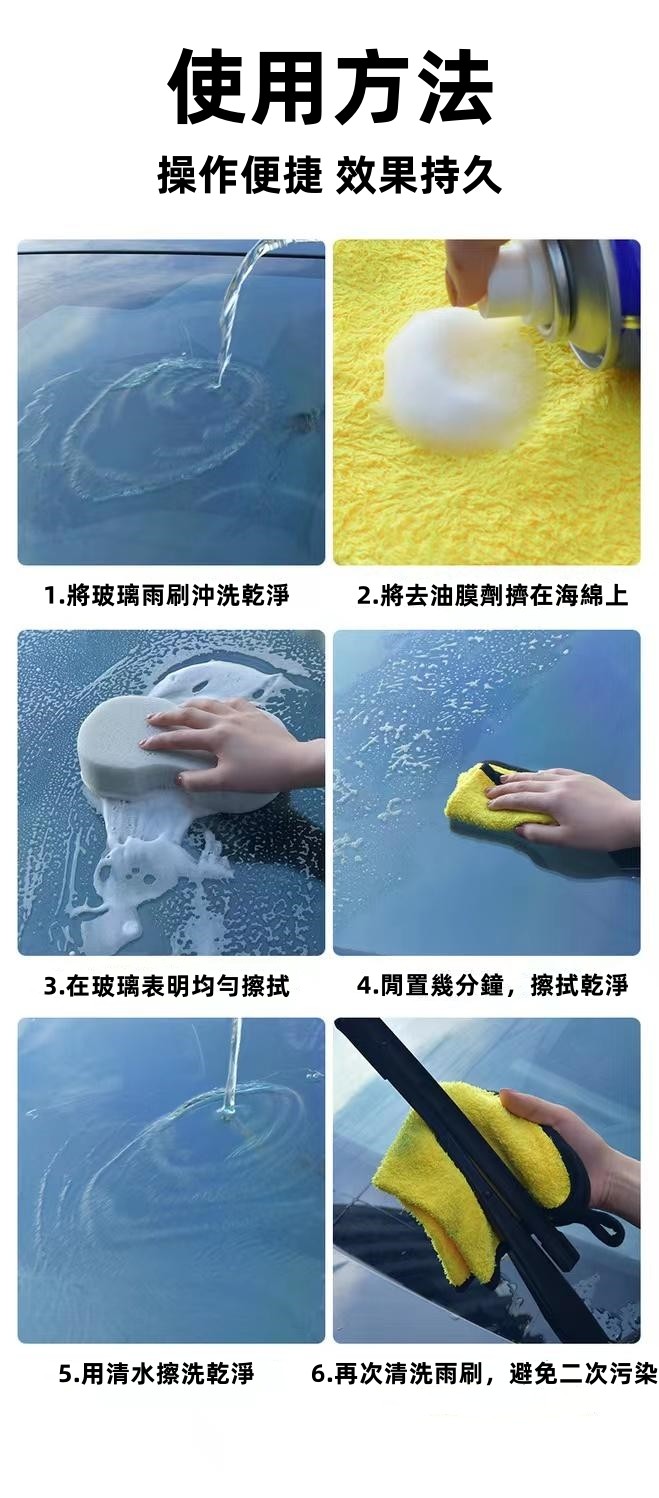 使用方法

操作便捷 效果持久

1.將玻璃雨刷沖洗乾淨

2.將去油膜劑擠在海綿上

3.在玻璃表明均勻擦拭

4.閒置幾分鐘，擦拭乾淨

5.用清水擦洗乾淨

6.再次清洗雨刷，避免二次污染